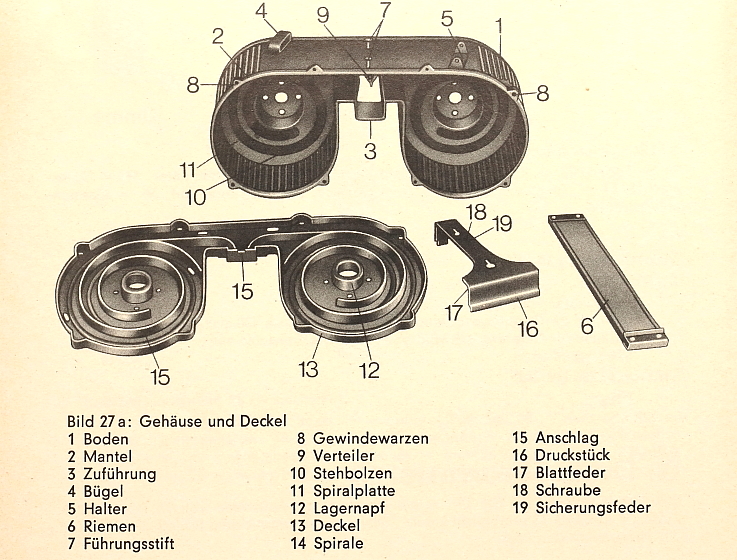 4 9 7 5 1
2
8 8
3
11
10

18 19
15
17
16 6
15
13 12

Bild 27 a: Gehäuse und Deckel

1 Boden
2 Mantel
3 Zuführung
4 Bügel
5 Halter
6 Riemen
7 Führungsstift

8 Gewindewarzen
9 Verteiler
10 Stehbolzen
11 Spiralplatte
12 Lagernapf
13 Deckel
14 Spirale

15 Anschlag
16 Druckstück
17 Blattfeder
18 Schraube
19 Sicherungsfeder